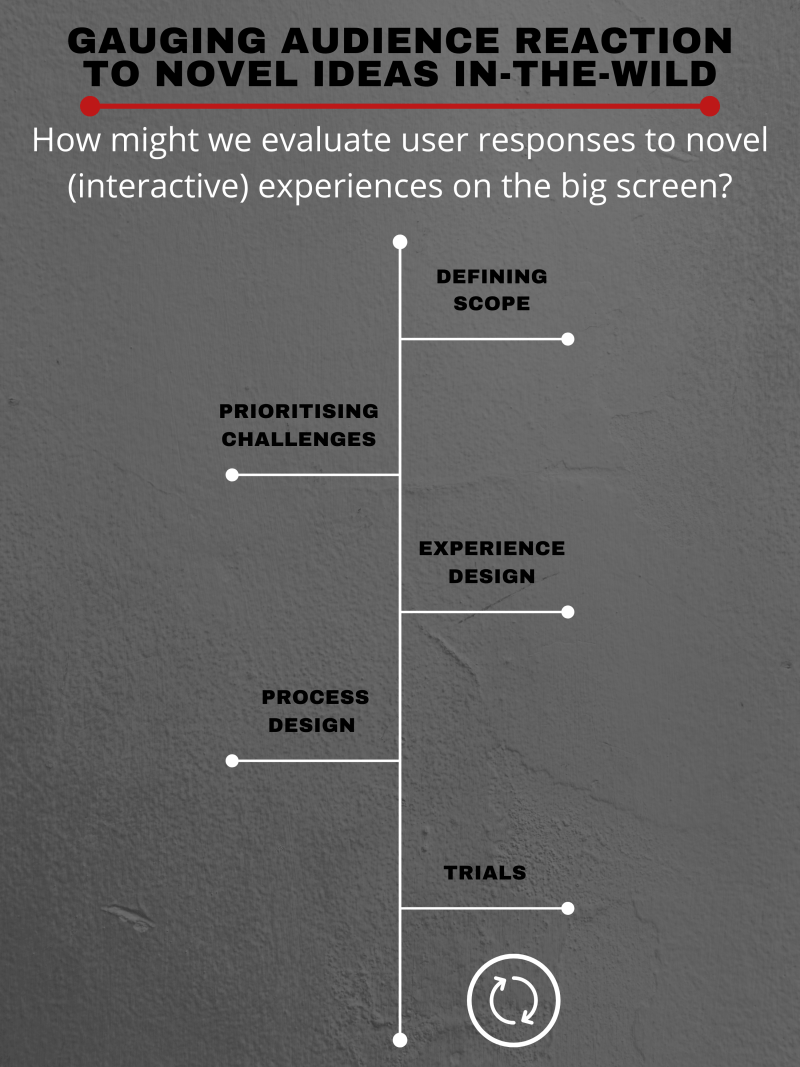 GAUGING AUDIENCE REACTION TO NOVEL IDEAS IN-THE-WILD

How might we evaluate user responses to novel (interactive) experiences on the big screen?

DEFINING SCOPE

PRIORITISING CHALLENGES

EXPERIENCE DESIGN

PROCESS DESIGN

TRIALS